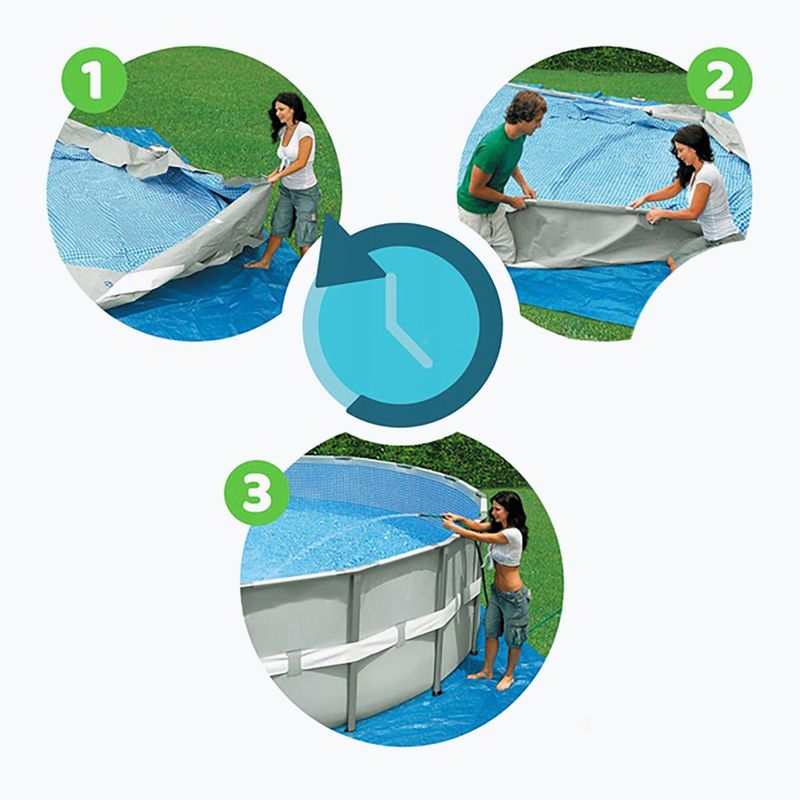 1

2

3